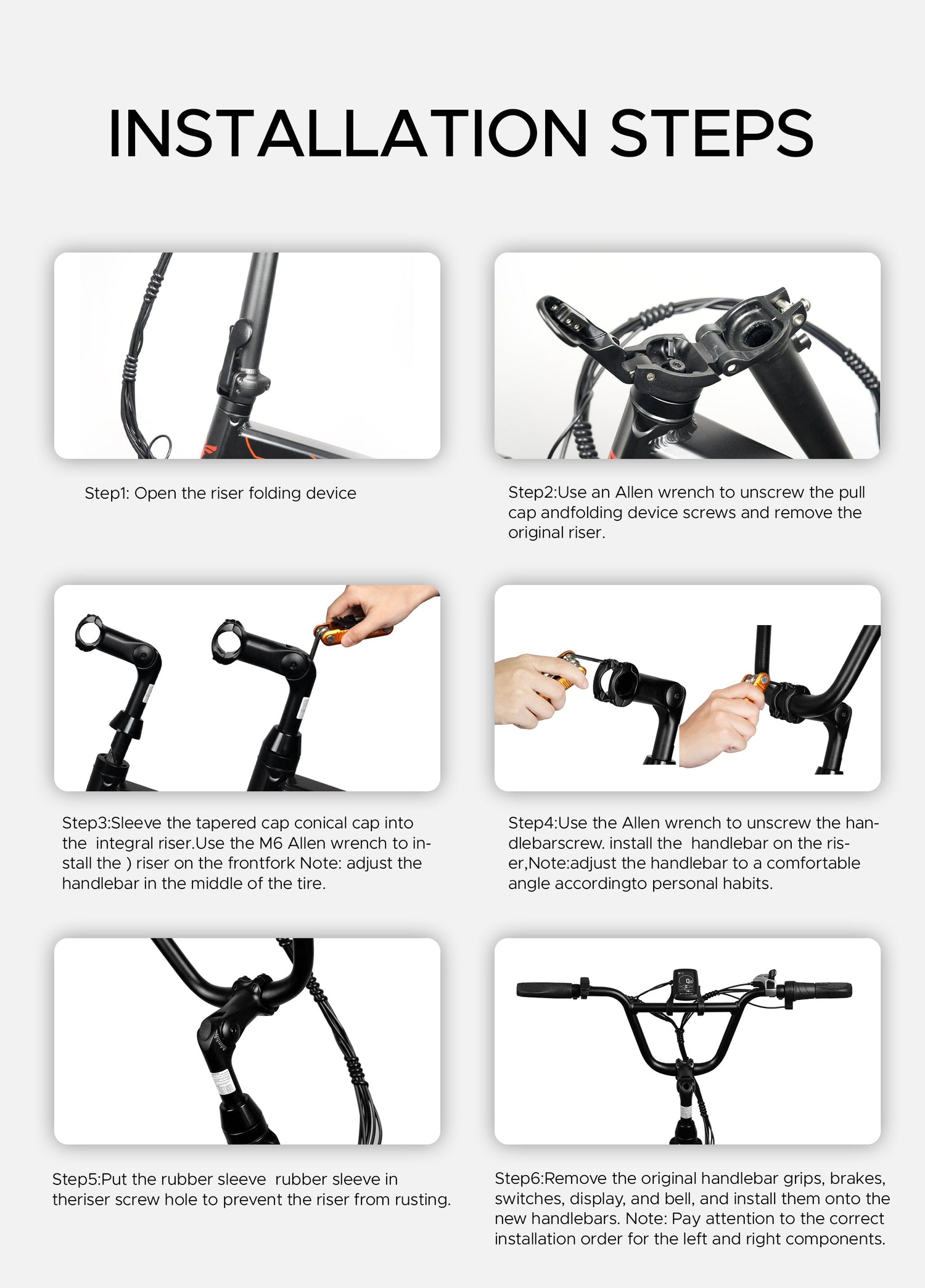 INSTALLATION STEPS

Step1: Open the riser folding device

Step2:Use an Allen wrench to unscrew the pull cap andfolding device screws and remove the original riser.

Step3:Sleeve the tapered cap conical cap into the integral riser.Use the M6 Allen wrench to install the ) riser on the frontfork Note: adjust the handlebar in the middle of the tire.

Step4:Use the Allen wrench to unscrew the handlebarscrew. install the handlebar on the riser,Note:adjust the handlebar to a comfortable angle accordingto personal habits.

Step5:Put the rubber sleeve rubber sleeve in theriser screw hole to prevent the riser from rusting.

Step6:Remove the original handlebar grips, brakes, switches, display, and bell, and install them onto the new handlebars. Note: Pay attention to the correct installation order for the left and right components.